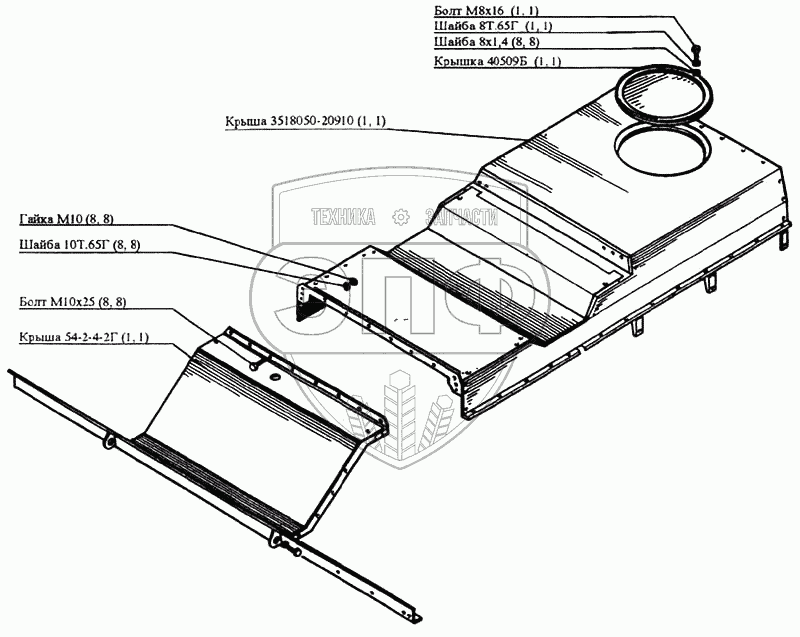 Болт М8х16 (1, 1)
Шайба 8Т.65Г (1, 1)
Шайба 8х1,4 (8, 8)
Крышка 40509Б (1, 1)

Крыша 3518050-20910 (1, 1)

Гайка М10 (8, 8)
Шайба 10Т.65Г (8, 8)

Болт М10х25 (8, 8)
Крыша 54-2-4-2Г (1, 1)

ТЕХНИКА ЗАПЧАСТИ
ЭПФ