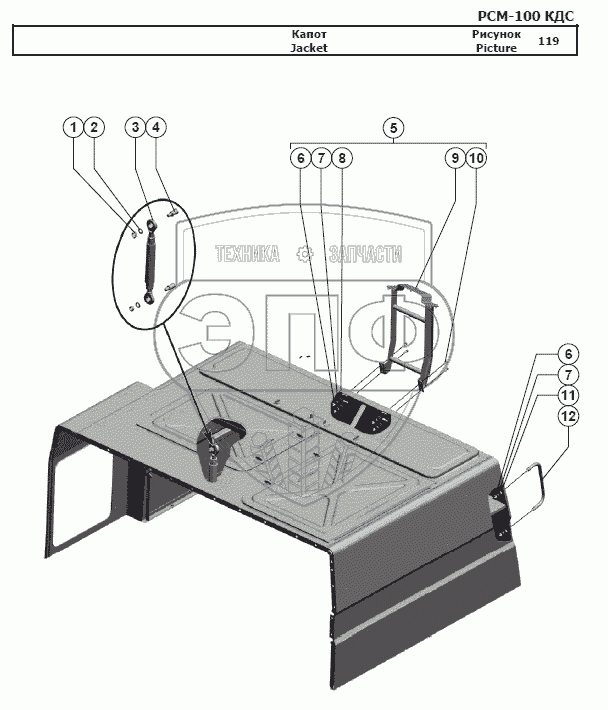 РСМ-100 КДС

| Капот Jacket | Рисунок Picture | 119 |
|---|---|---|

1 2 3 4 5 6 7 8 9 10

ТЕХНИКА ЗАПЧАСТИ

ЭПФ

6 7 11 12