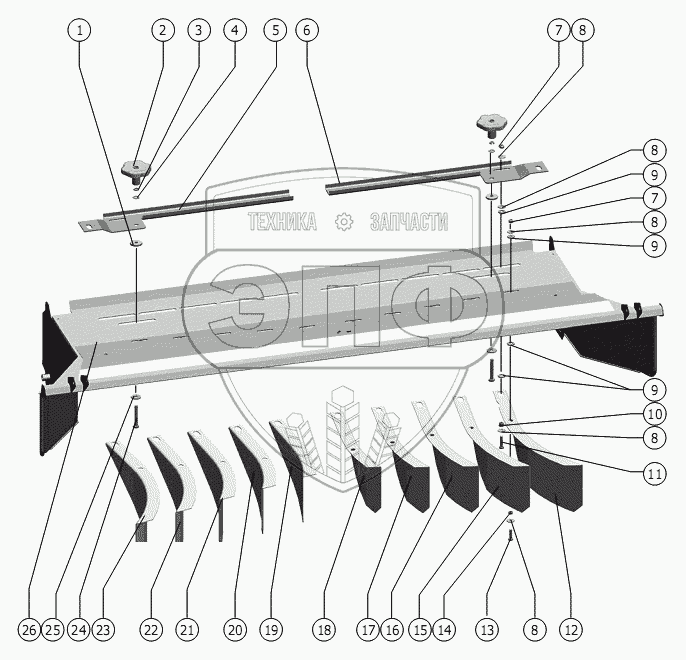 1 2 3 4 5 6 7 8

8
9
7
8
9

ТЕХНИКА ЗАПЧАСТИ
ЭПФ

9
10
8
11

26 25 24 23 22 21 20 19 18 17 16 15 14 13 8 12