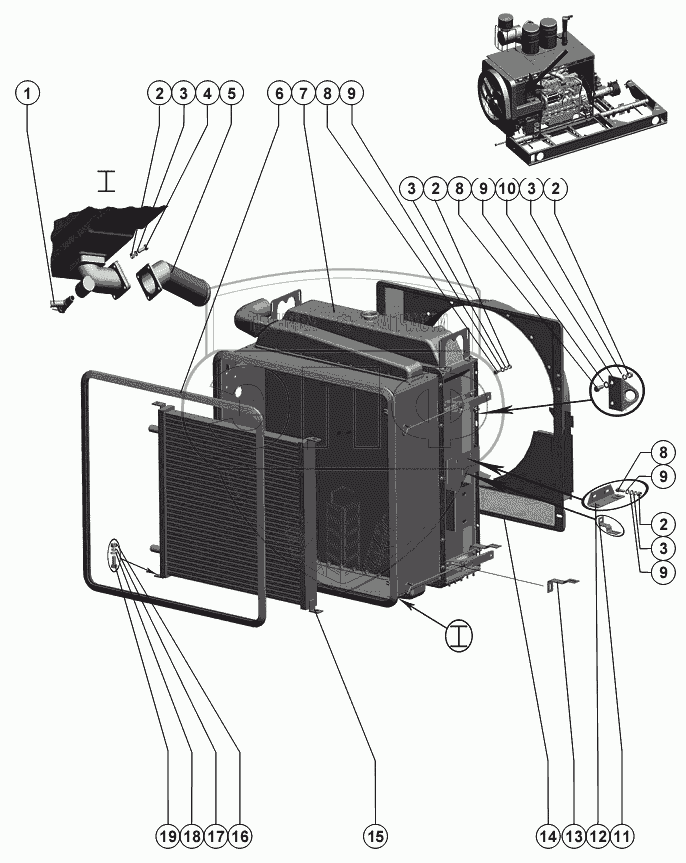 1
2 3 4 5
6 7 8 9
I
3 2 8 9 10 3 2
8
9
2
3
9
I
19 18 17 16
15
14 13 12 11