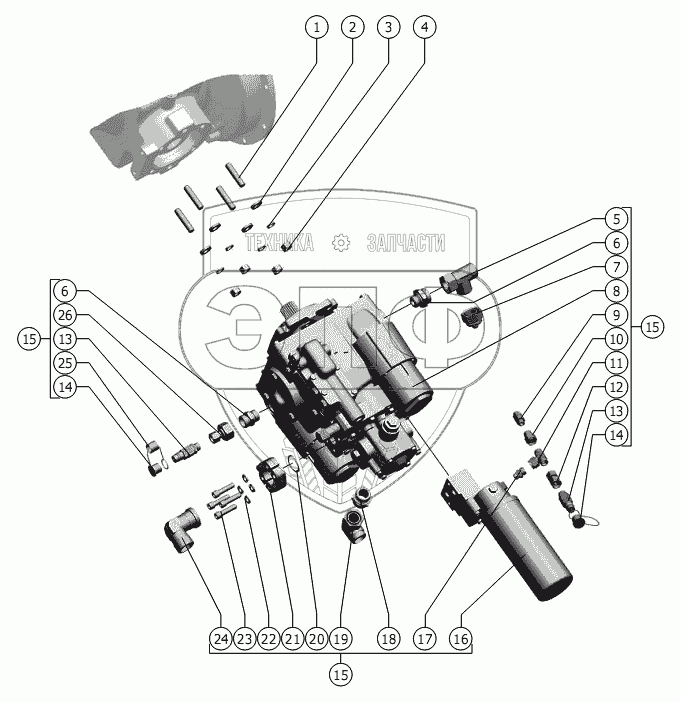 1
2
3
4
ТЕХНИКА ЗАПЧАСТИ
ЭПФ
5
6
7
8
9
10
11
12
13
14
15
6
26
13
25
14
15
24
23
22
21
20
19
18
17
16
15