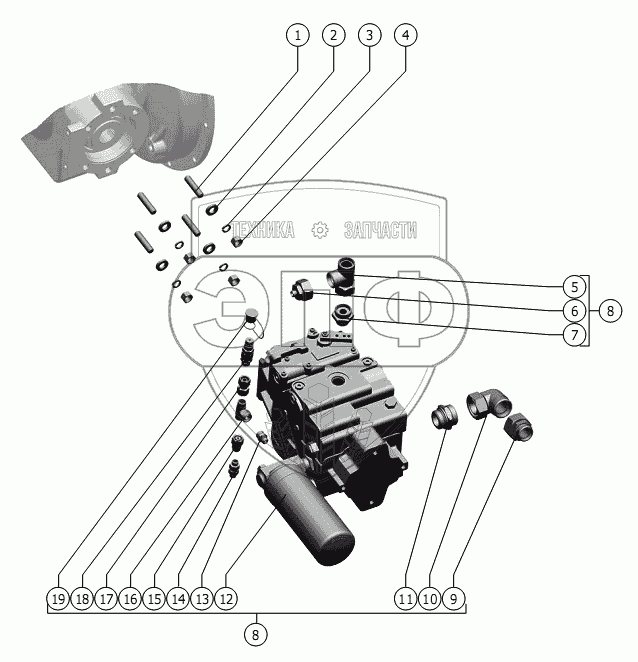 1 2 3 4

ТЕХНИКА ЗАПЧАСТИ

ЭПФ

5
6
7
8

19 18 17 16 15 14 13 12 11 10 9

8