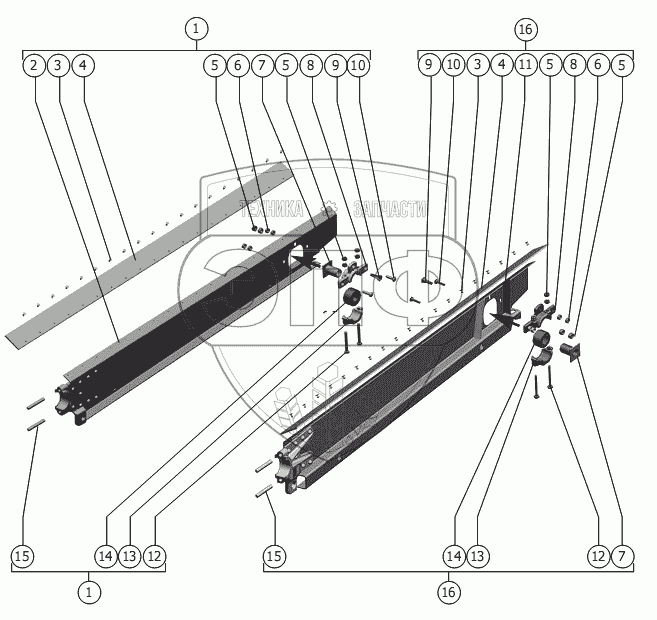 1
2 3 4 5 6 7 5 8 9 10
16
9 10 3 4 11 5 8 6 5
ТЕХНИКА ЗАПЧАСТИ
ЭТФ
15 14 13 12
1
15 14 13 12 7
16