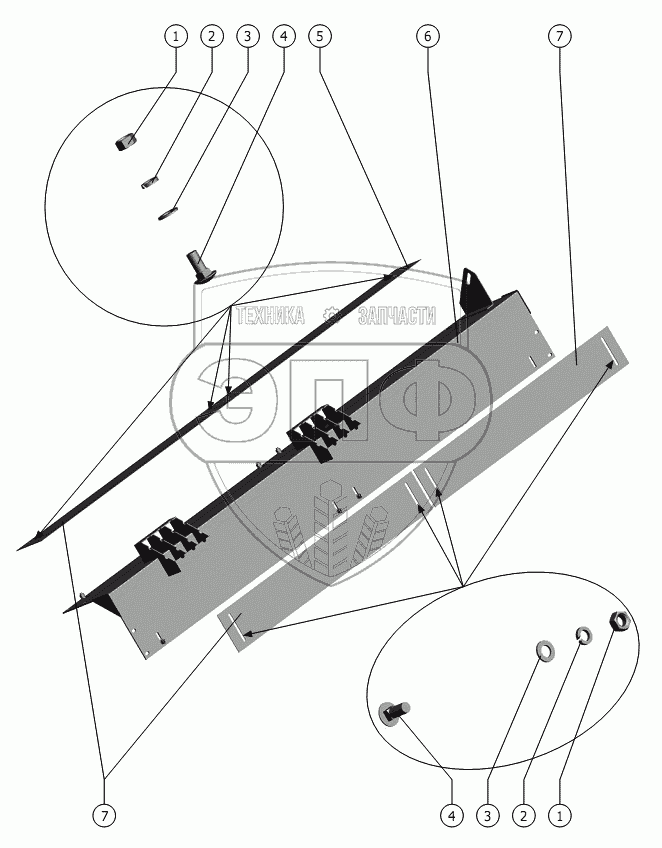 1 2 3 4 5 6 7

ТЕХНИКА ЗАПЧАСТИ

ЭПФ

7

4 3 2 1