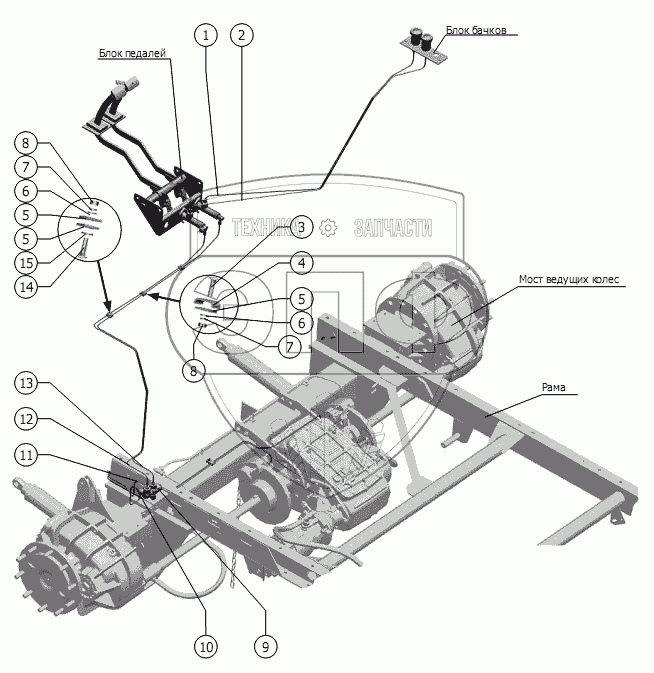 Блок педалей
1
2
Блок бачков
8
7
6
5
5
15
14
ТЕХНИКА ЗАПЧАСТИ
3
4
5
6
7
8
Мост ведущих колес
Рама
13
12
11
10
9