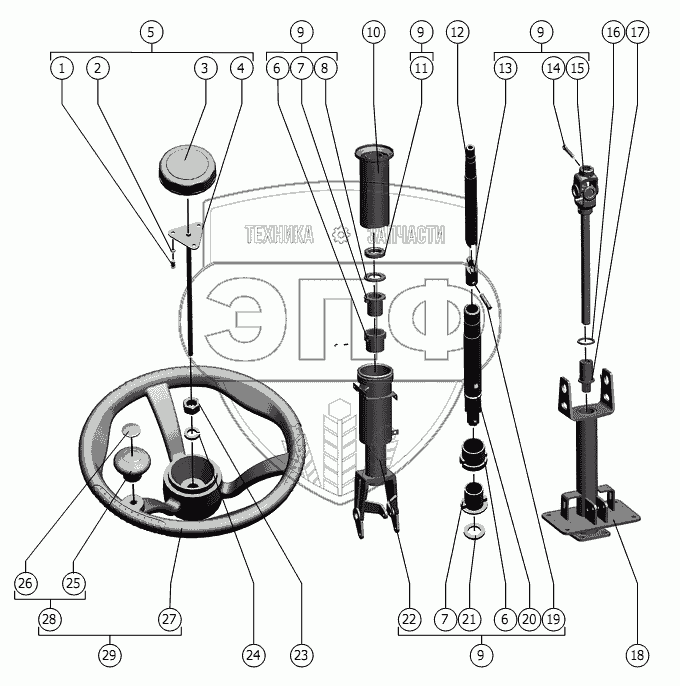 5
1 2 3 4
9
6 7 8
10
9
11
12
9
13 14 15
16 17
ТЕХНИКА ЗАПЧАСТИ
ЭПФ
26 25
28 27
29
24 23
22 7 21 6 20 19
9
18