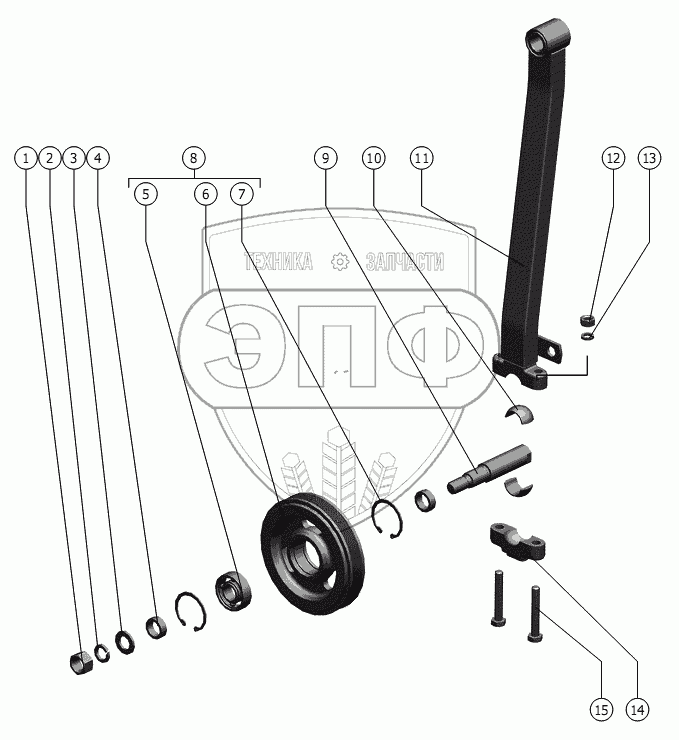 1
2
3
4
8
5
6
7
9
10
11
12
13
ТЕХНИКА ЗАПЧАСТИ
ЭПФ
15
14