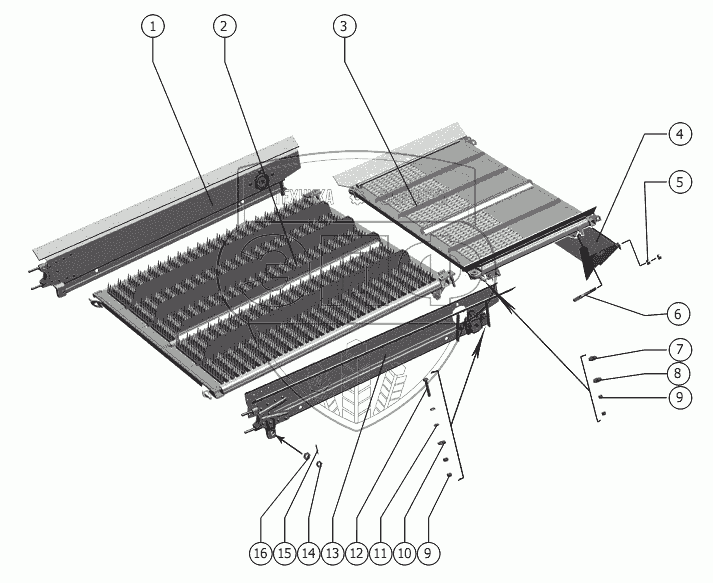 1
2
3
4
5
6
7
8
9
16 15 14 13 12 11 10 9