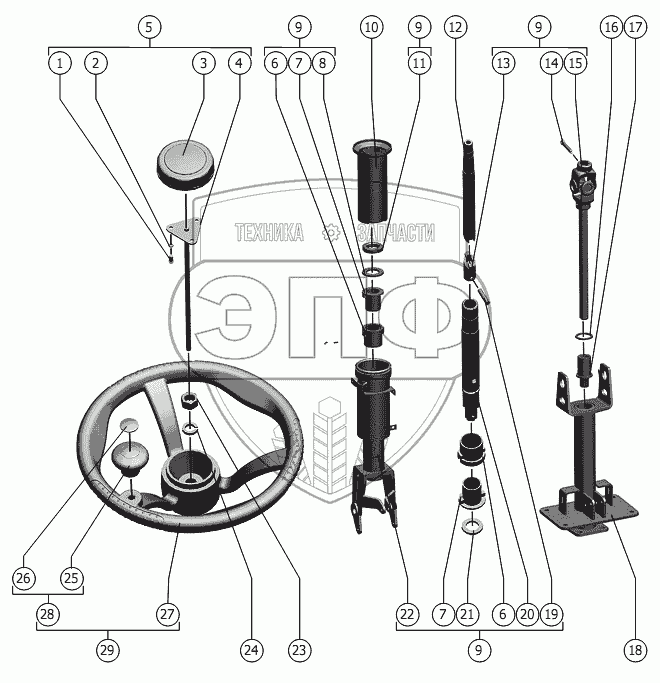 5
1 2 3 4
9
6 7 8
10
9
11
12
9
13 14 15
16 17

ТЕХНИКА ЗАПЧАСТИ
ЭПФ

26 25
28 27
29
24 23
22 7 21 6 20 19
9
18