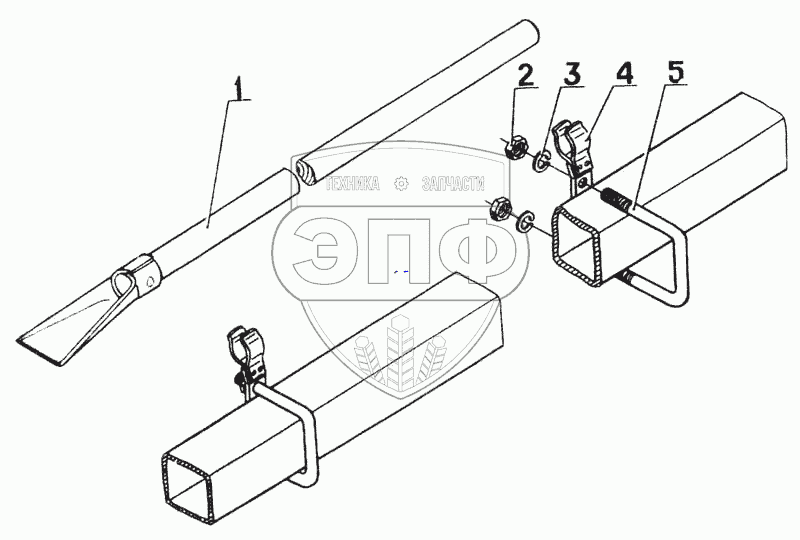 1
2
3
4
5
ТЕХНИКА ЗАПЧАСТИ
ЭПФ