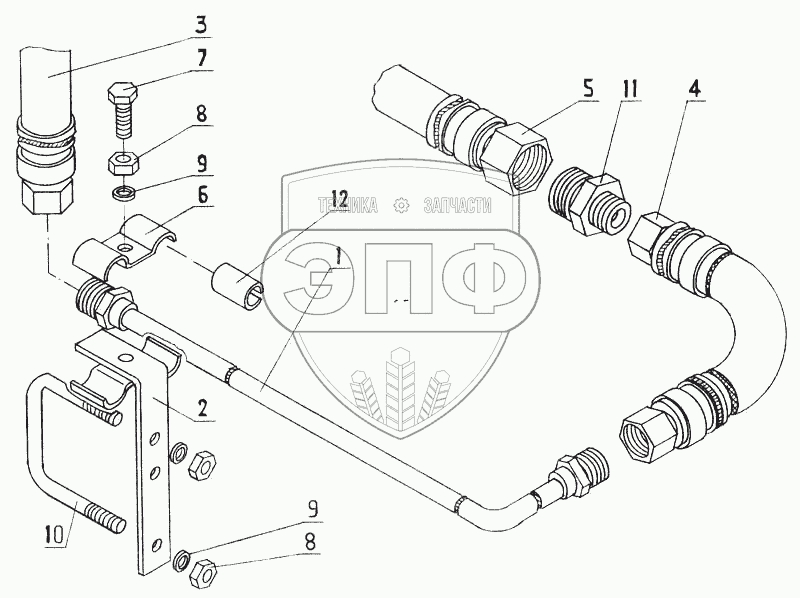 3
7
8
9
6
12
1
5
11
4
ТЕХНИКА ЗАПЧАСТИ
ЭПФ
2
10
9
8