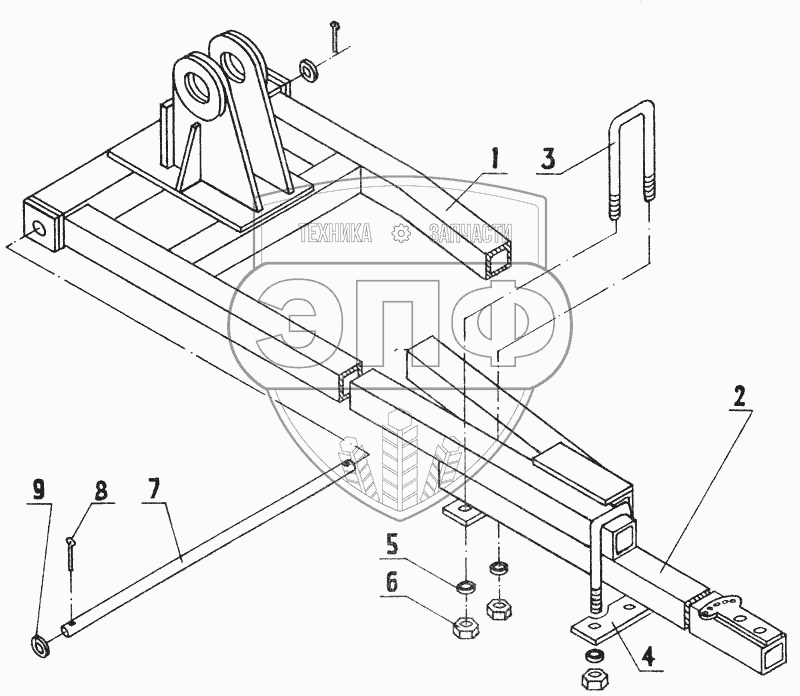 1
3
ТЕХНИКА ЗАПЧАСТИ
ЭПФ
2
9
8
7
5
6
4