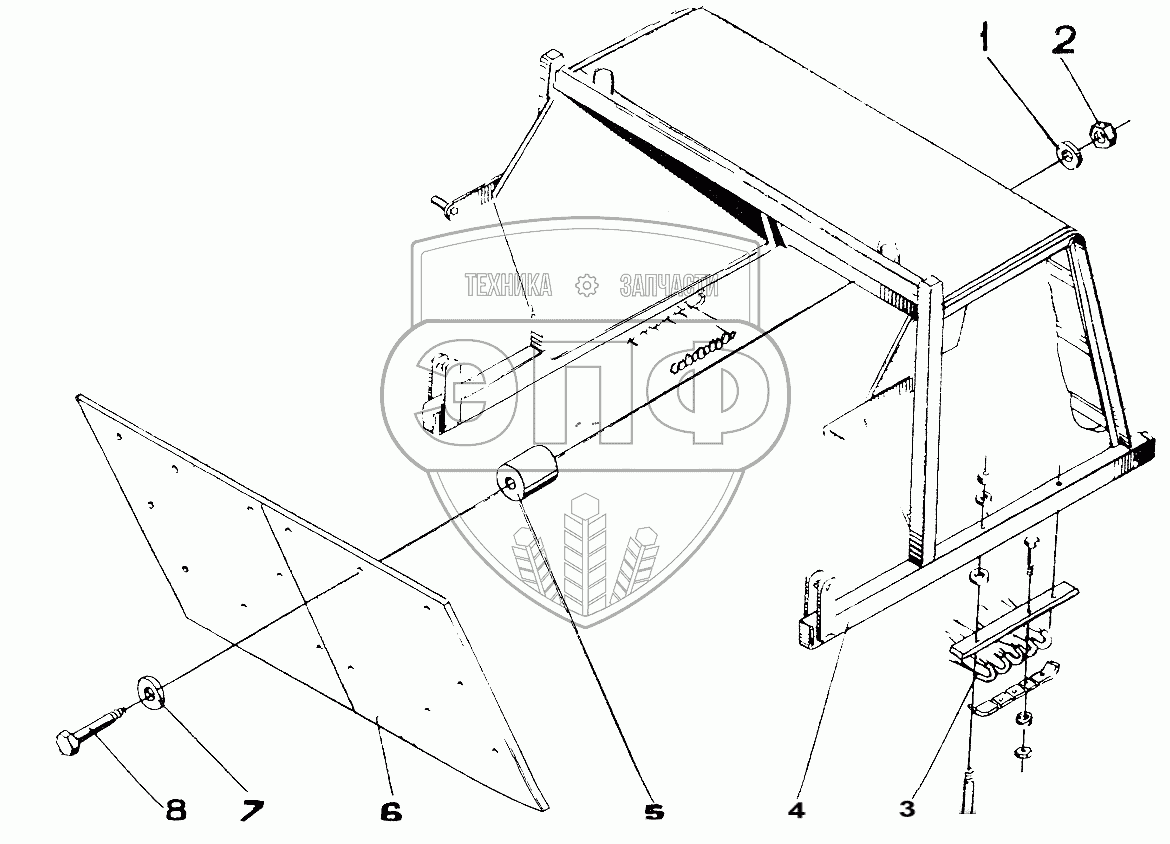 1
2
ТЕХНИКА ЗАПЧАСТИ
ЭПФ
8
7
6
5
4
3