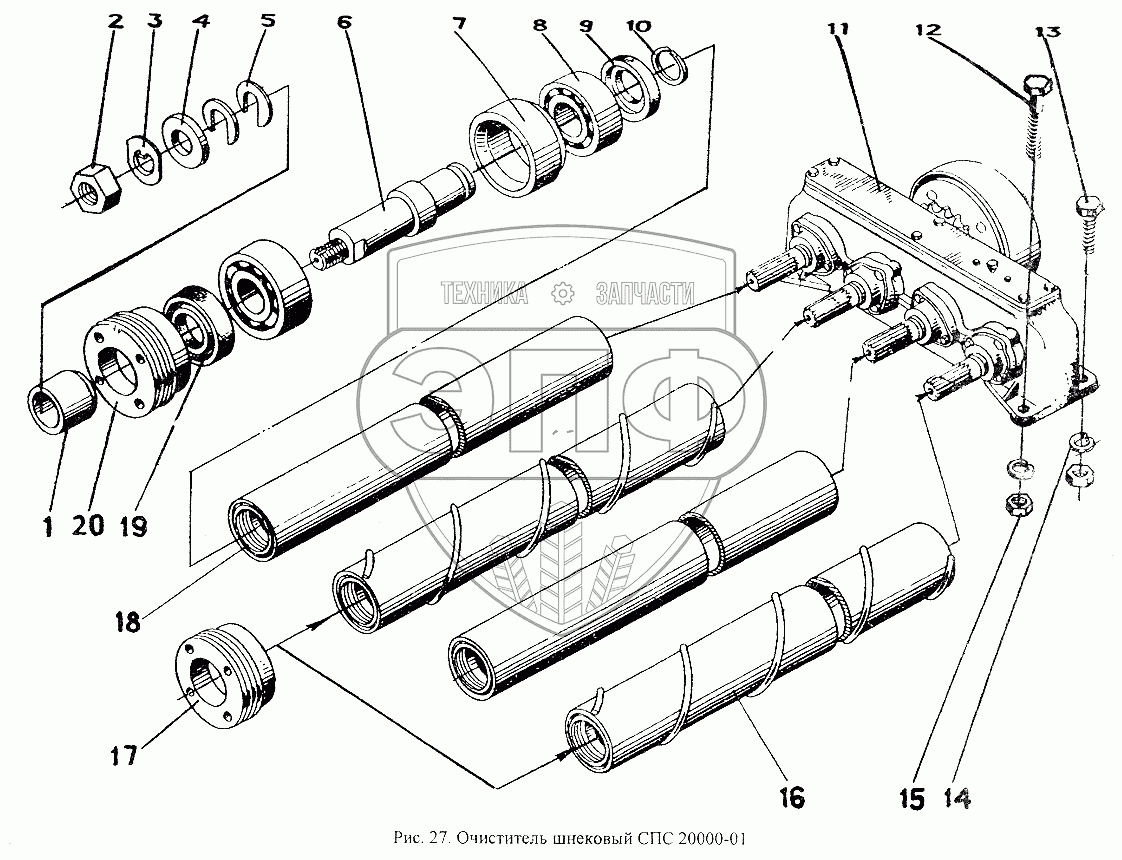 2 3 4 5 6 7 8 9 10 11 12 13

ТЕХНИКА ЗАПЧАСТИ

ЗПФ

1 20 19

18

17

16 15 14

Рис. 27. Очиститель шнековый СПС 20000-01