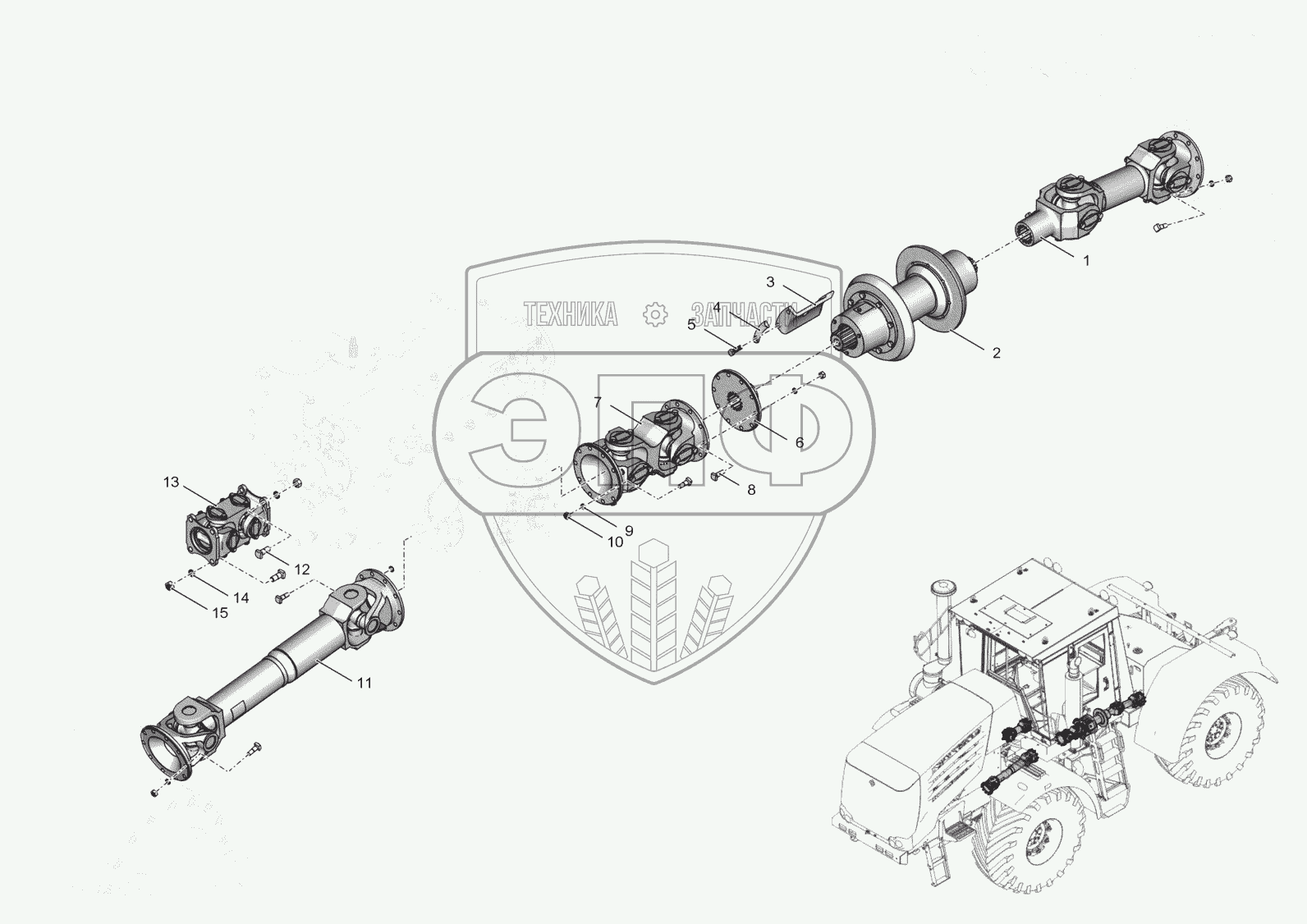 ТЕХНИКА ЗАПЧАСТИ
ЭПФ
1
2
3
4
5
6
7
8
9
10
11
12
13
14
15