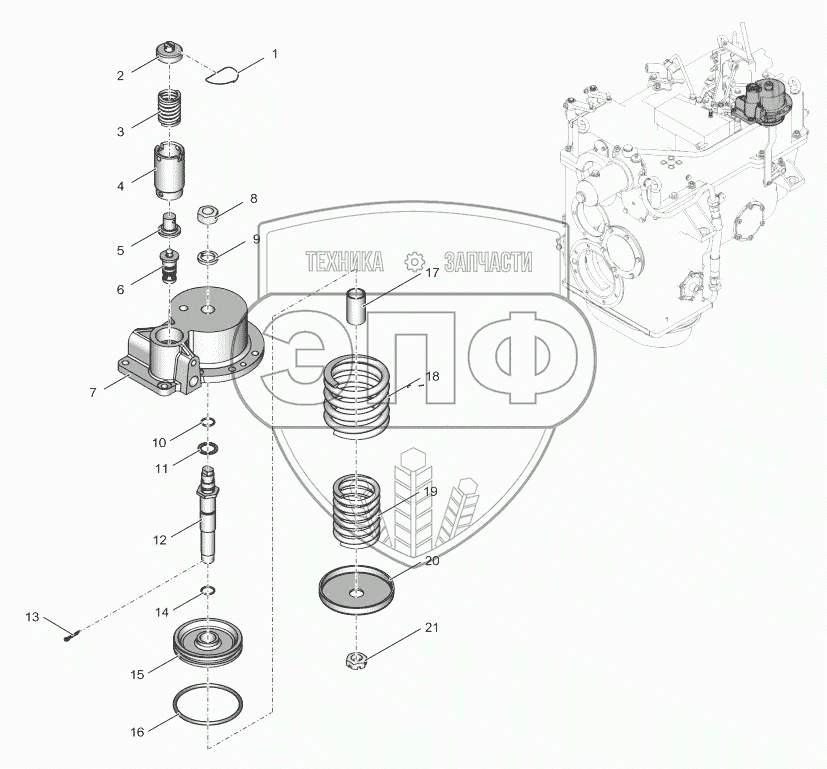 1
2
3
4
5
6
7
8
9
10
11
12
13
14
15
16
17
18
19
20
21
ТЕХНИКА ЗАПЧАСТИ
ЭПФ