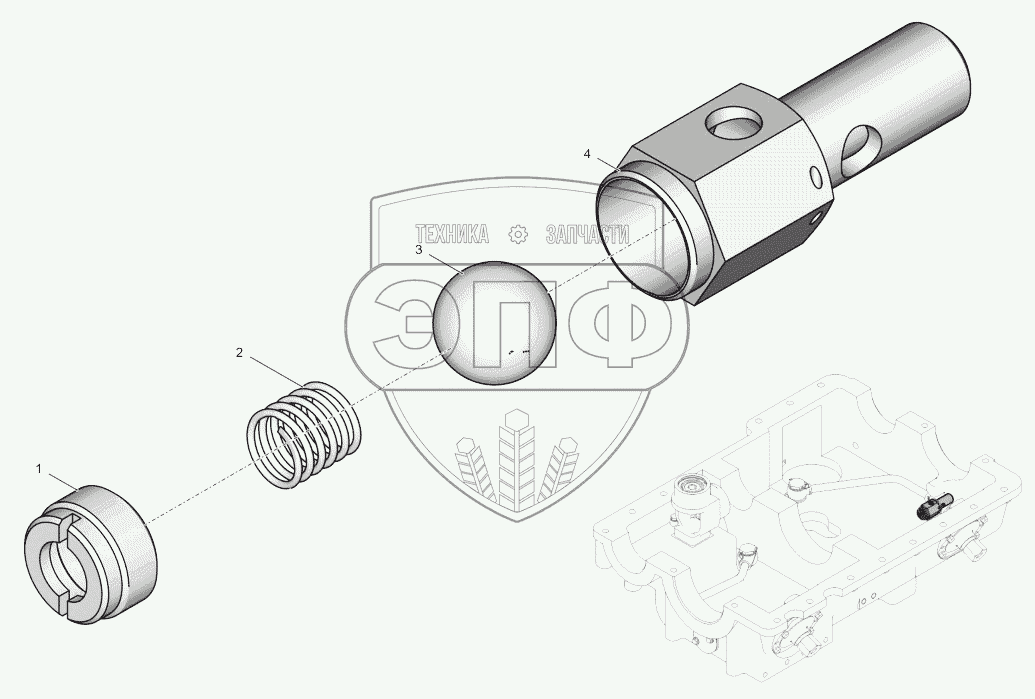 4
ТЕХНИКА ЗАПЧАСТИ
3
ЭПФ
2
1