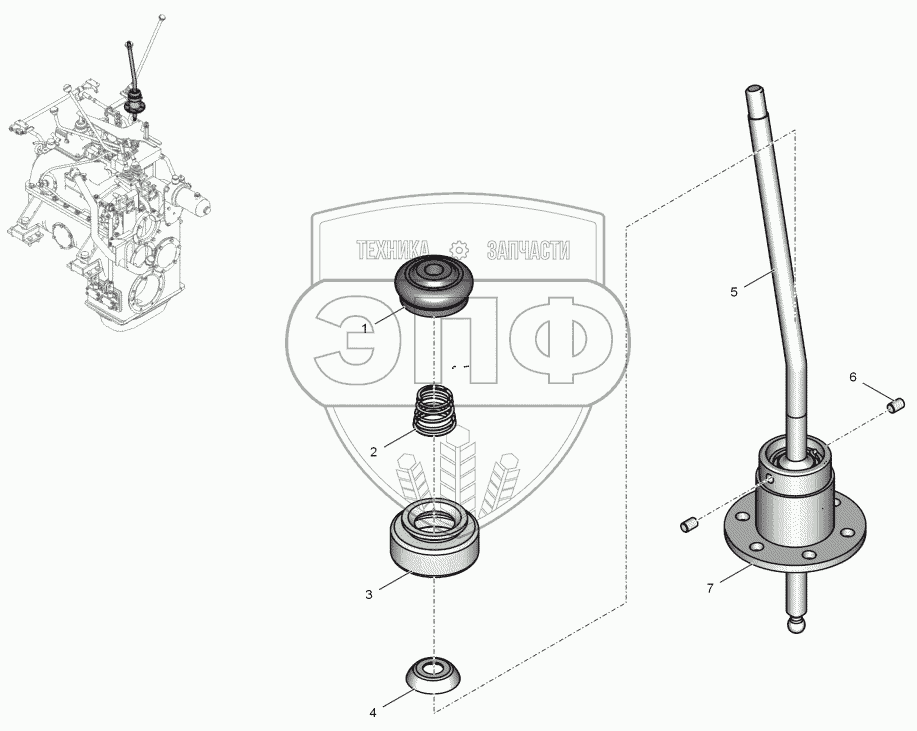 ТЕХНИКА ЗАПЧАСТИ

ЭПФ

1
2
3
4
5
6
7