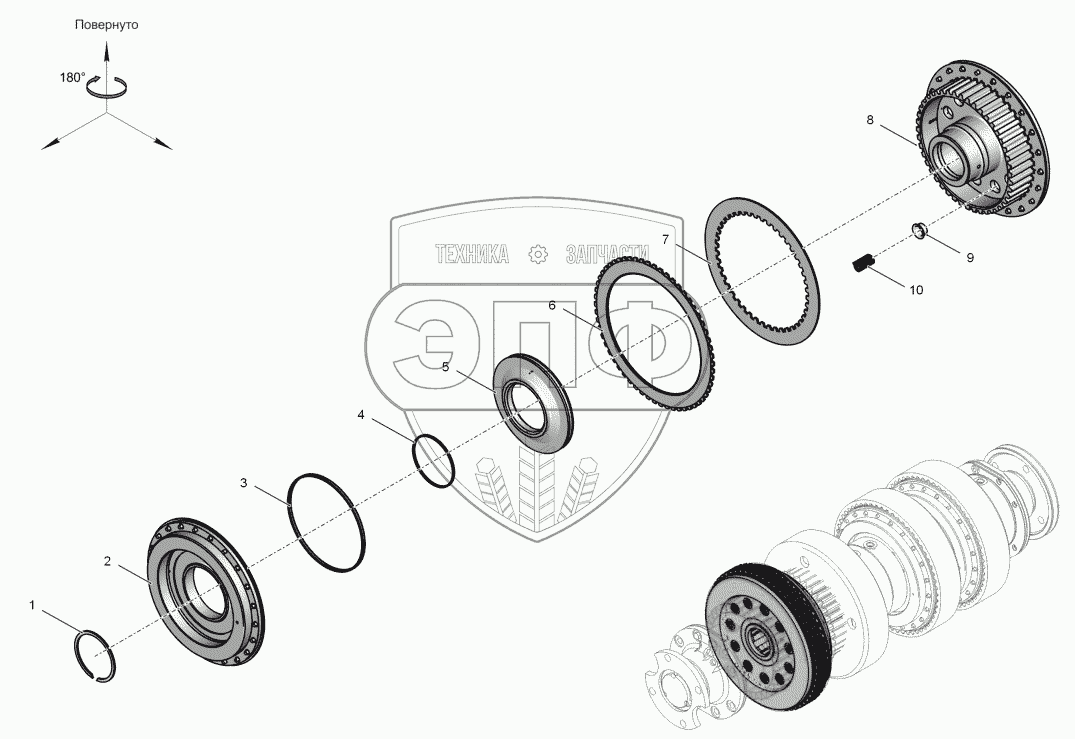 Повернуто

180°

ТЕХНИКА ЗАПЧАСТИ

ЭПФ

8

7

9

10

6

5

4

3

2

1