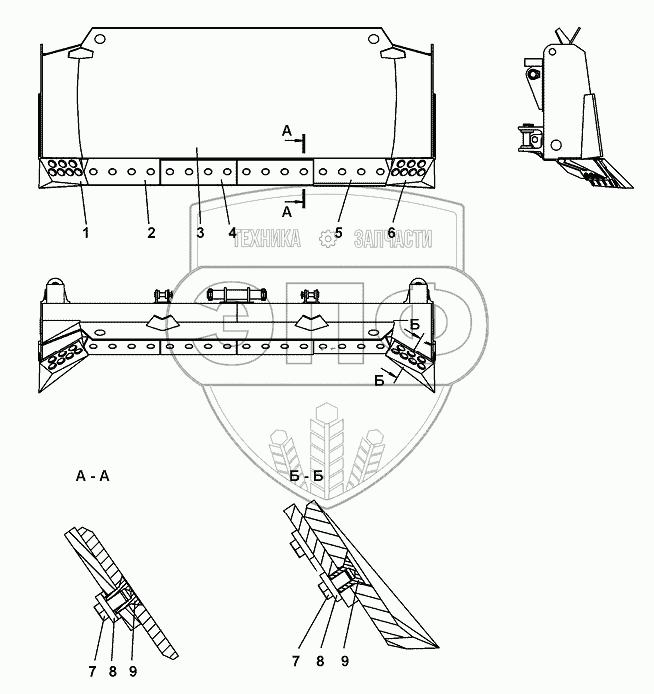 А
А
1 2 3 4 5 6

ТЕХНИКА ЗАПЧАСТИ

ЭПФ

Б
Б

А - А

Б - Б

7 8 9

7 8 9