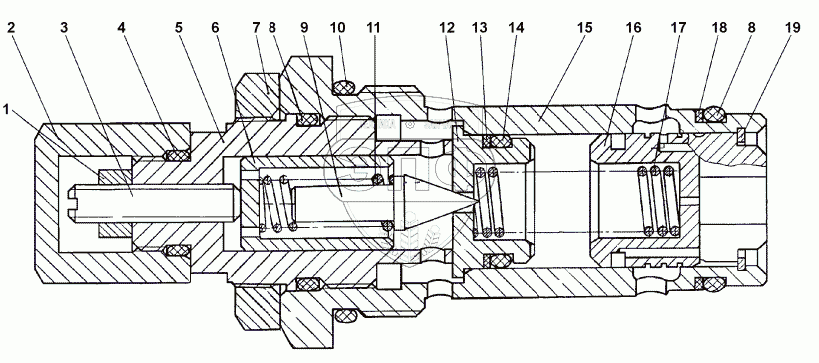 2 3 4 5 6 7 8 9 10 11 12 13 14 15 16 17 18 8 19

1