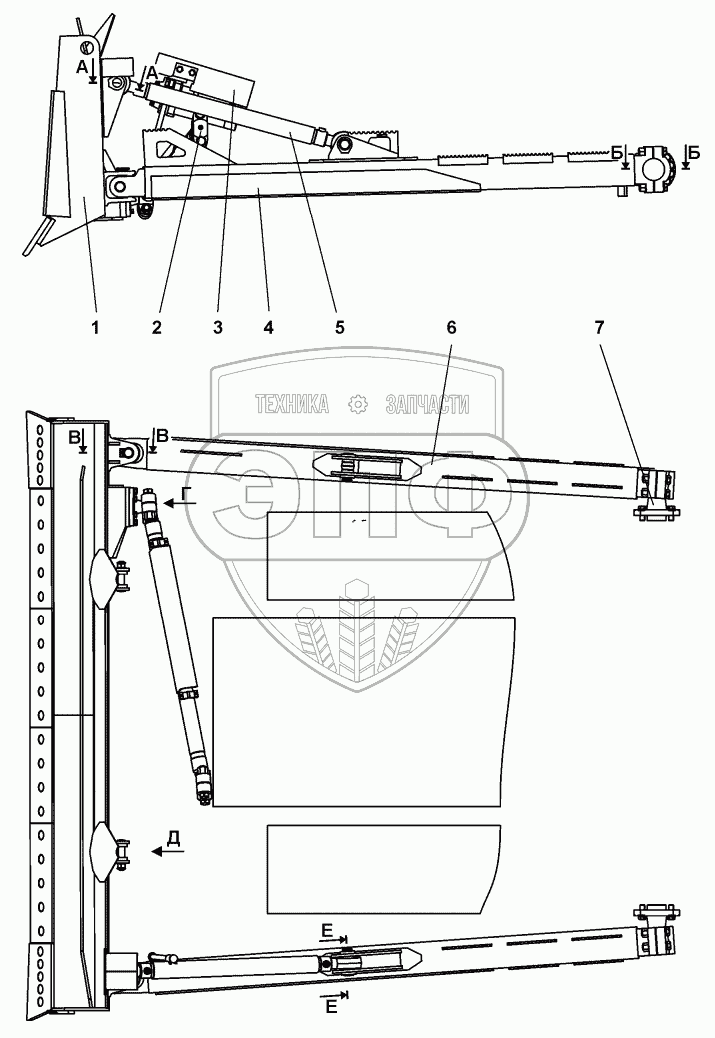 А
А
Б
Б
1
2
3
4
5
6
7
ТЕХНИКА ЗАПЧАСТИ
ЭПФ
В
В
Г
Д
Е
Е