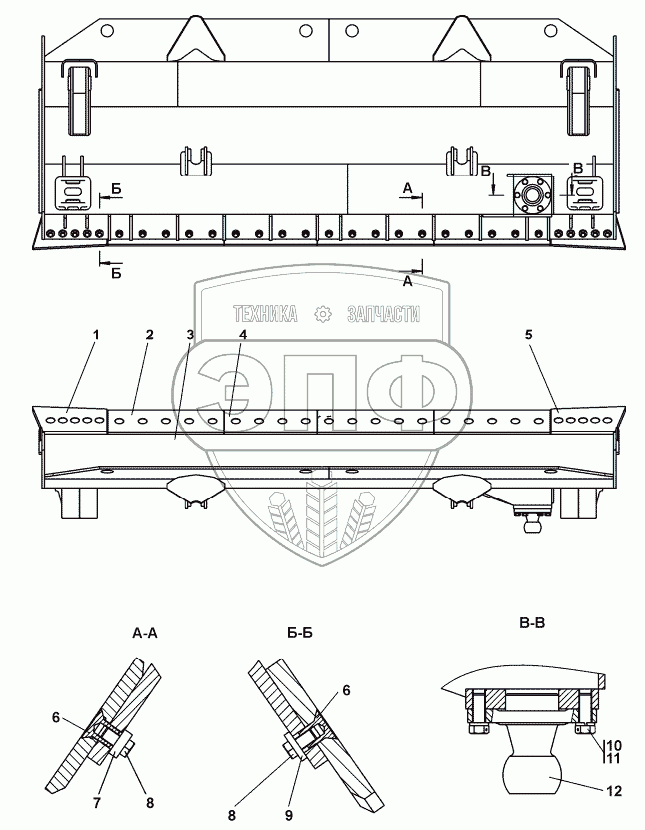 Б
А
В
В
Б
А
ТЕХНИКА ЗАПЧАСТИ
ЭПФ
1
2
3
4
5
А-А
Б-Б
В-В
6
7
8
6
8
9
10
11
12