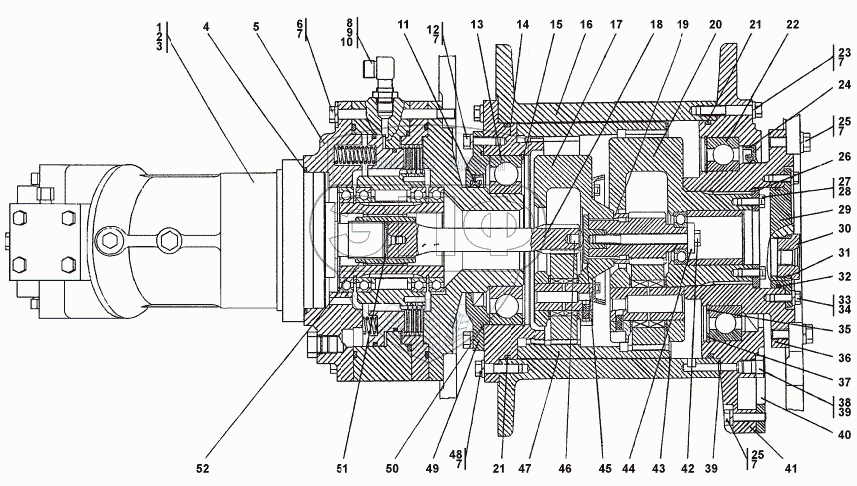 1
2
3
4
5
6
7
8
9
10
11
12
7
13
14
15
16
17
18
19
20
21
22
23
7
24
25
7
26
27
28
29
30
31
32
33
34
35
36
37
38
39
40
41
25
7
39
42
43
44
45
46
47
21
48
7
49
50
51
52