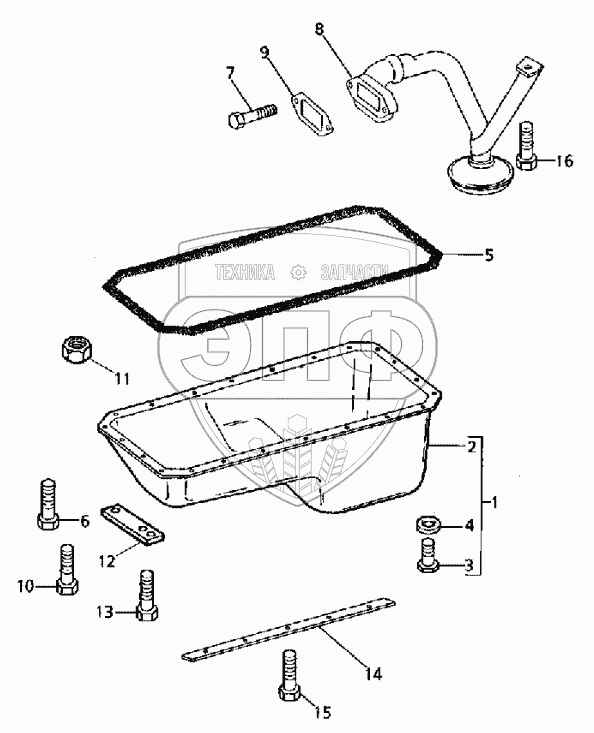 8
9
7
16
5
ТЕХНИКА ЗАПЧАСТИ
ЭПФ
11
2
1
6
4
12
3
10
13
14
15