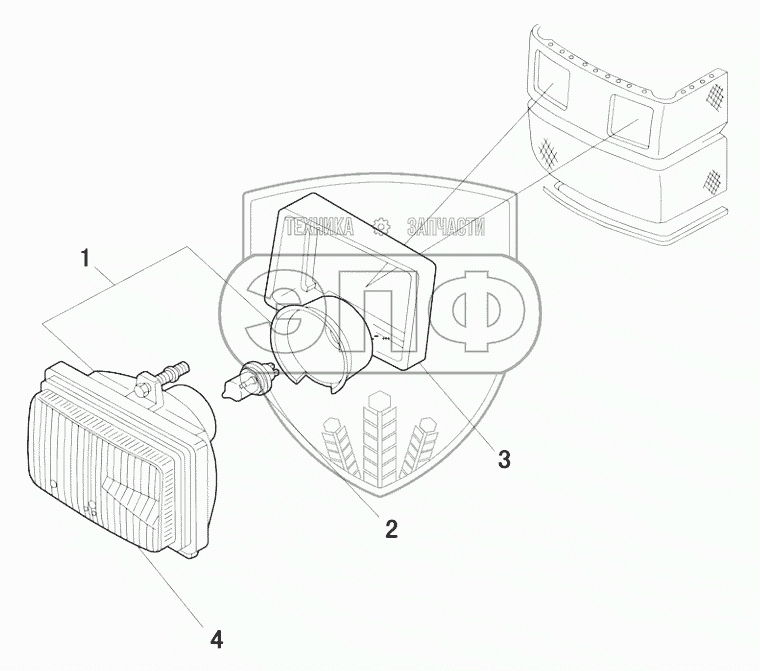 ТЕХНИКА ЗАПЧАСТИ
ЗПФ
1
2
3
4