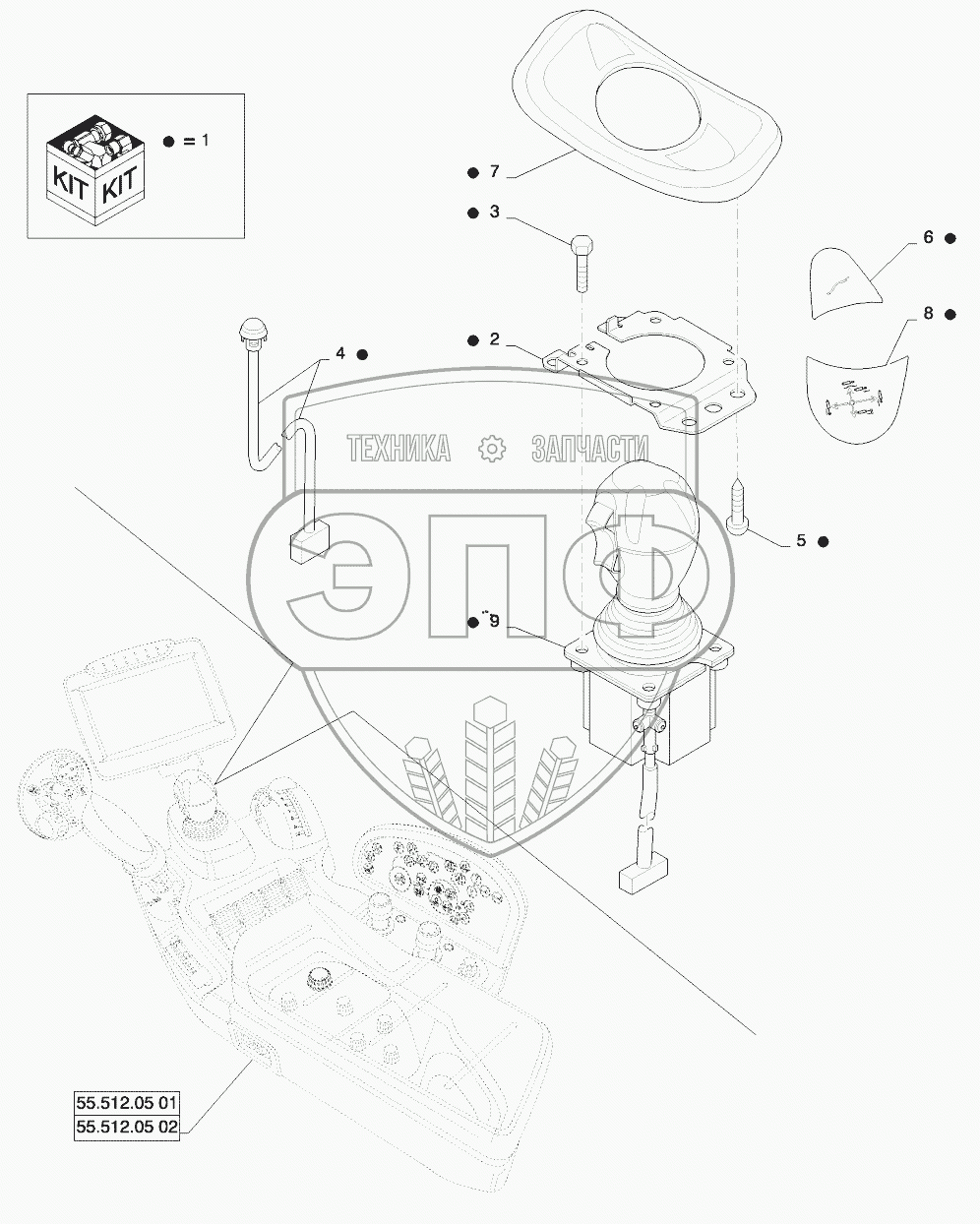 KIT KIT
● = 1
● 7
● 3
6 ●
8 ●
4 ●
● 2
ТЕХНИКА ЗАПЧАСТИ
ЭПФ
5 ●
● 9
55.512.05 01
55.512.05 02