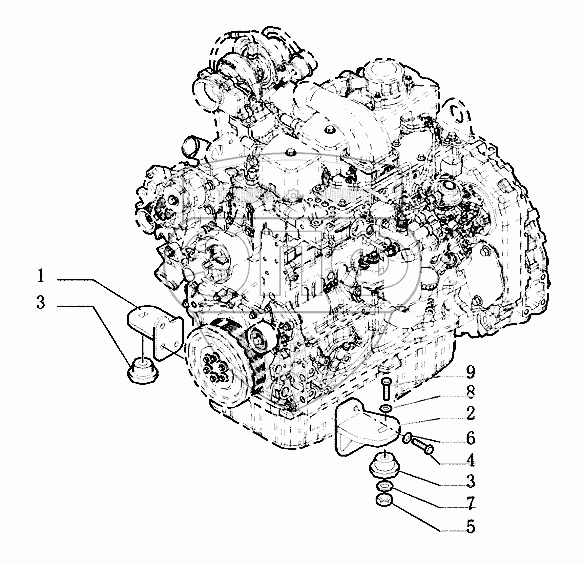 1
3
9
8
2
6
4
3
7
5