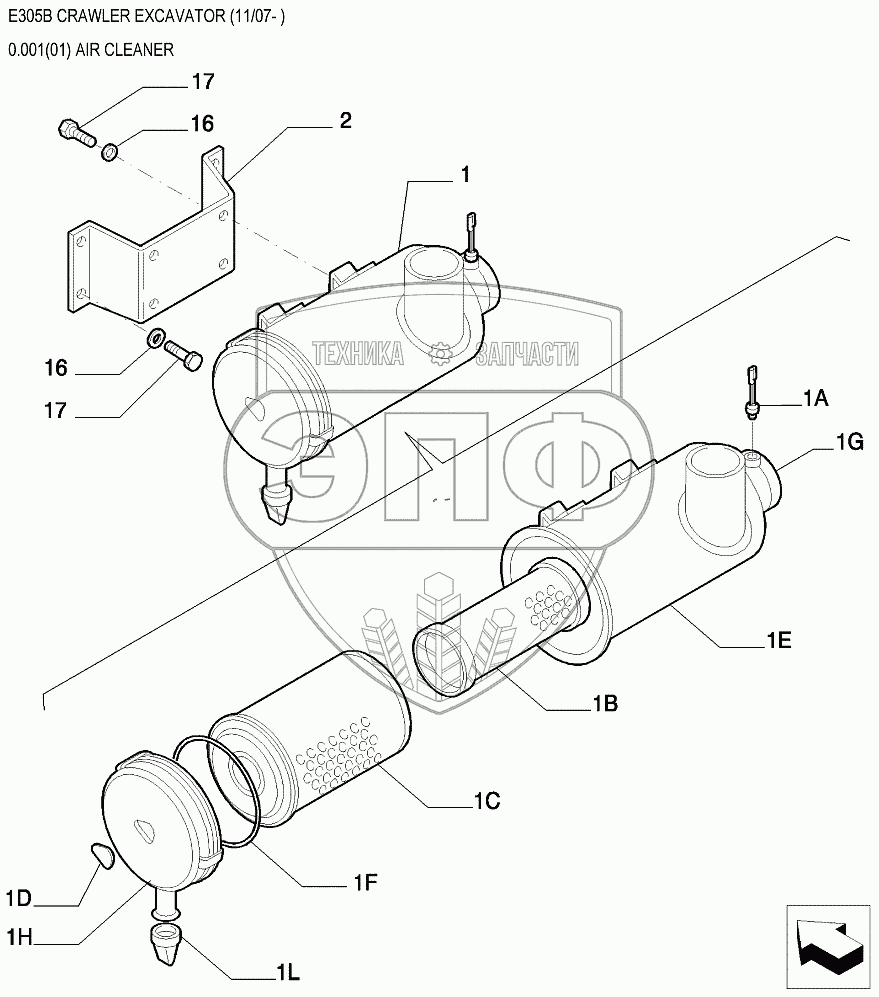 E305B CRAWLER EXCAVATOR (11/07- )

0.001(01) AIR CLEANER

17

16

2

1

ТЕХНИКА ЗАПЧАСТИ

ЭПФ

16

17

1A

1G

1E

1B

1C

1F

1D

1H

1L