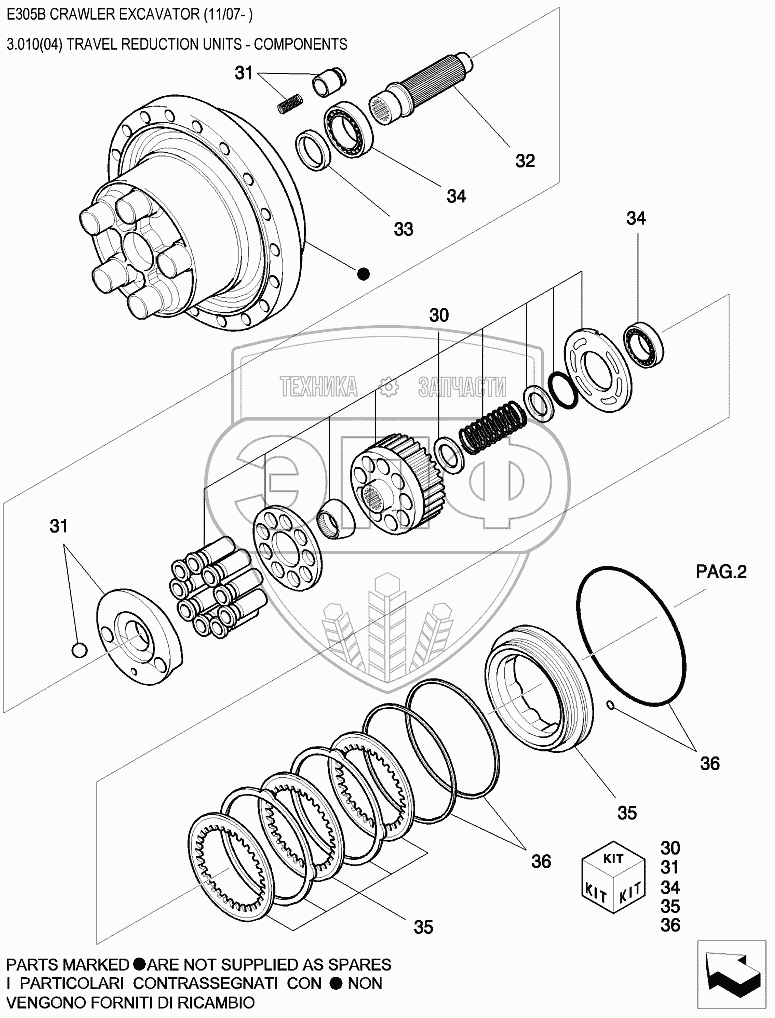 E305B CRAWLER EXCAVATOR (11/07- )
3.010(04) TRAVEL REDUCTION UNITS - COMPONENTS

31
32
34
33
34
30
ТЕХНИКА ЗАПЧАСТИ
ЭПФ
31
PAG.2
36
35
36
35

KIT
KIT KIT
30
31
34
35
36

PARTS MARKED ● ARE NOT SUPPLIED AS SPARES
I PARTICOLARI CONTRASSEGNATI CON ● NON VENGONO FORNITI DI RICAMBIO