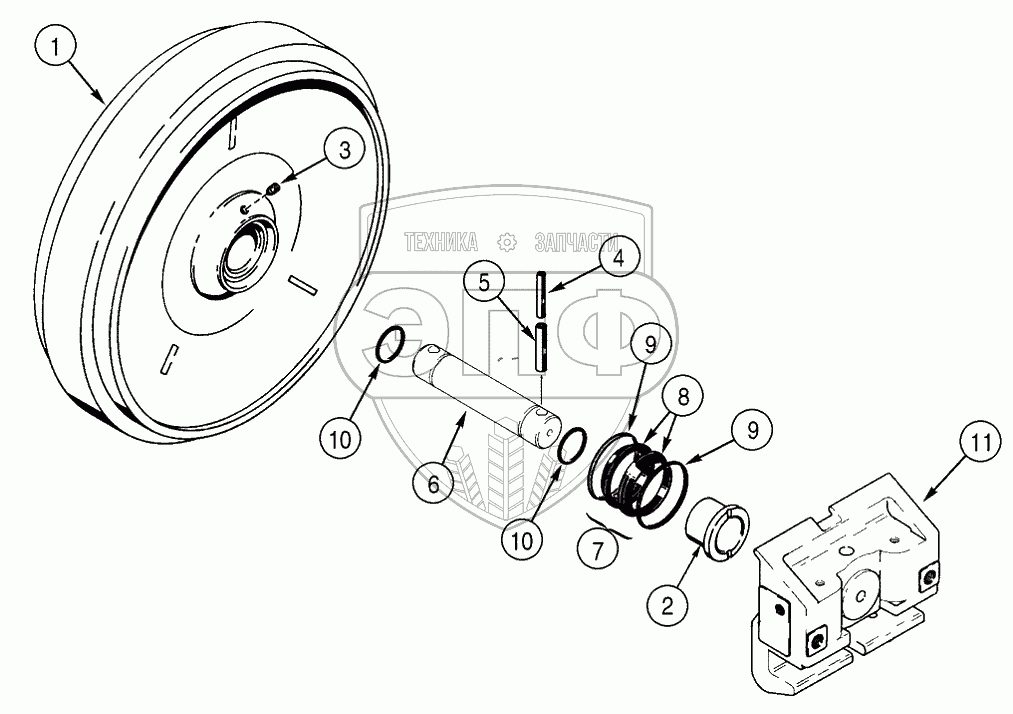 1
3
ТЕХНИКА ЗАПЧАСТИ
ЭПФ
4
5
9
8
9
10
6
10
7
2
11