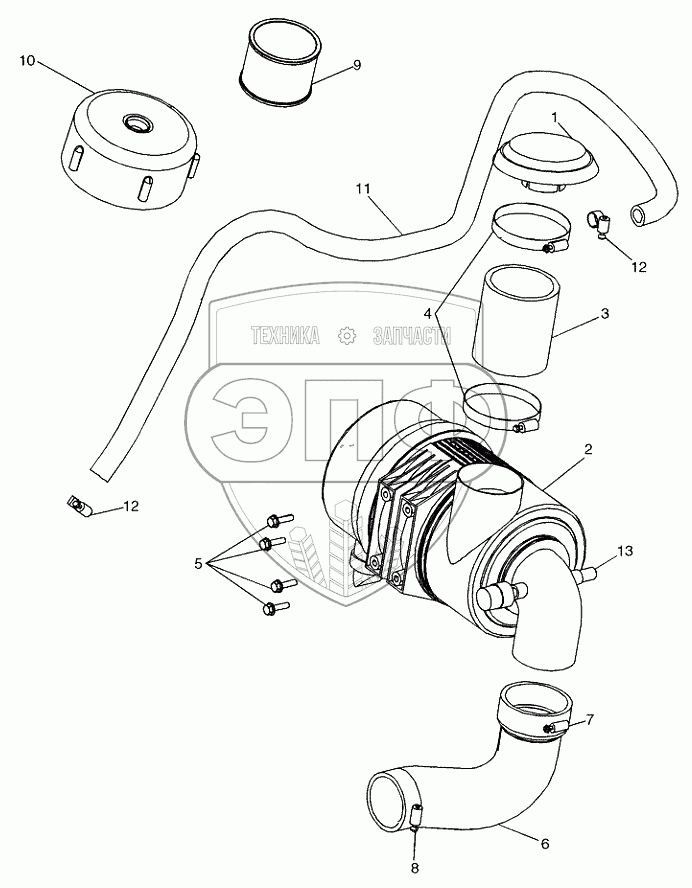 10
9
1
11
12
4
3
ТЕХНИКА ЗАПЧАСТИ
ЭПФ
2
12
5
13
7
6
8