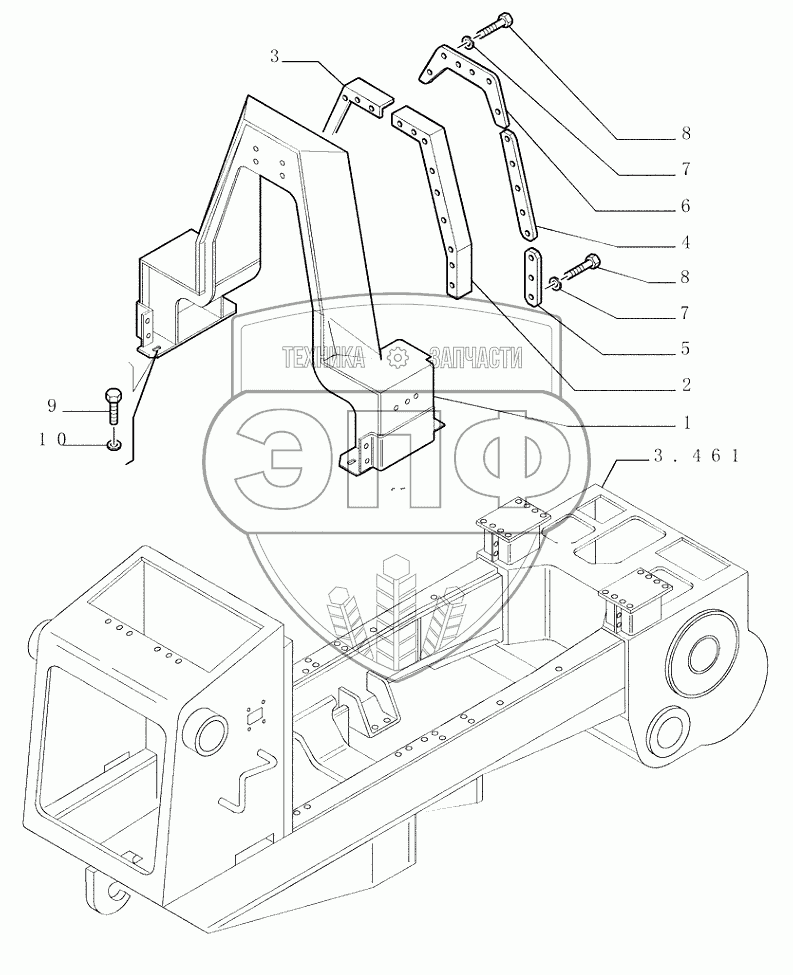 3
8
7
6
4
8
7
5
2
1
9
10
3.461
ТЕХНИКА ЗАПЧАСТИ
ЭПФ