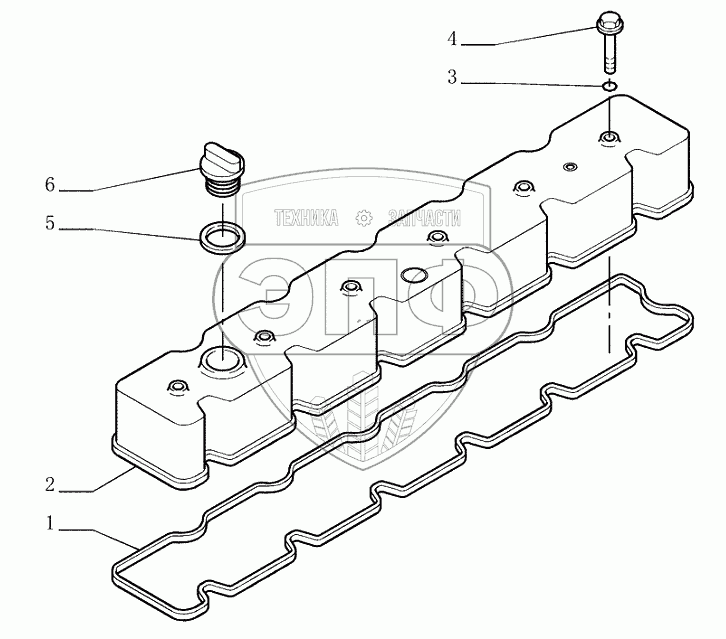 4
3
6
5
ТЕХНИКА ЗАПЧАСТИ
ЭПФ
2
1