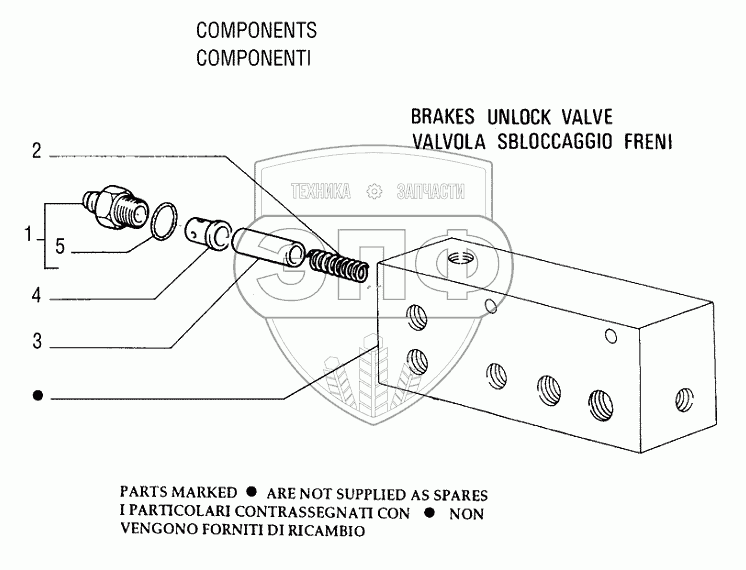 COMPONENTS
COMPONENTI

BRAKES UNLOCK VALVE
VALVOLA SBLOCCAGGIO FRENI

ТЕХНИКА ЗАПЧАСТИ

ЗПФ

2

1

5

4

3

●

PARTS MARKED ● ARE NOT SUPPLIED AS SPARES
I PARTICOLARI CONTRASSEGNATI CON ● NON VENGONO FORNITI DI RICAMBIO