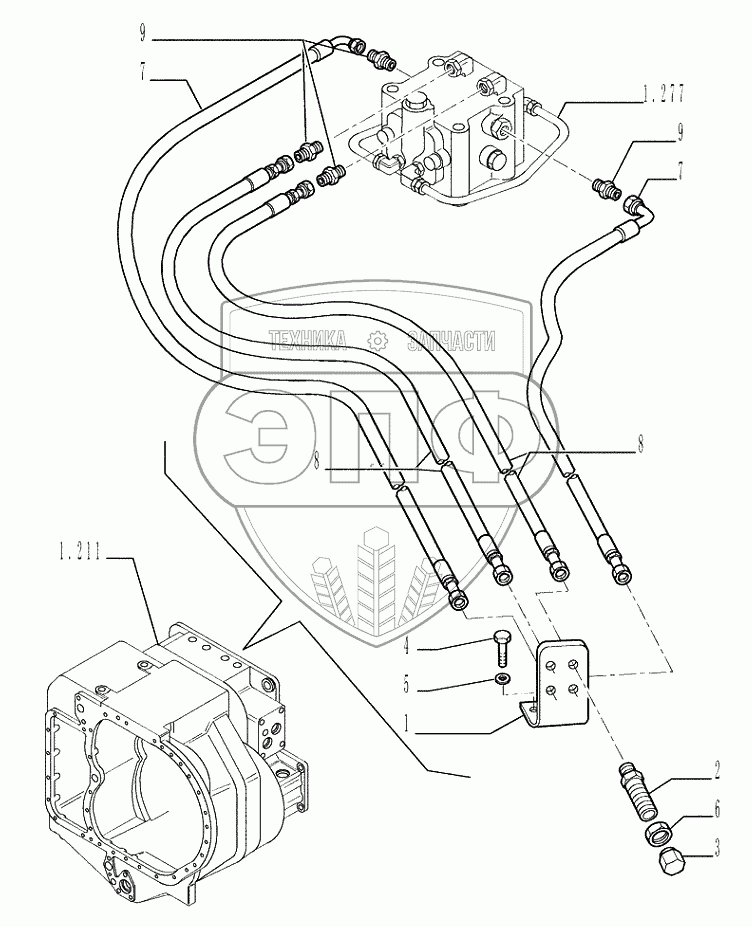 9
7
1.277
9
7
ТЕХНИКА ЗАПЧАСТИ
ЭПФ
8
8
1.211
4
5
1
2
6
3