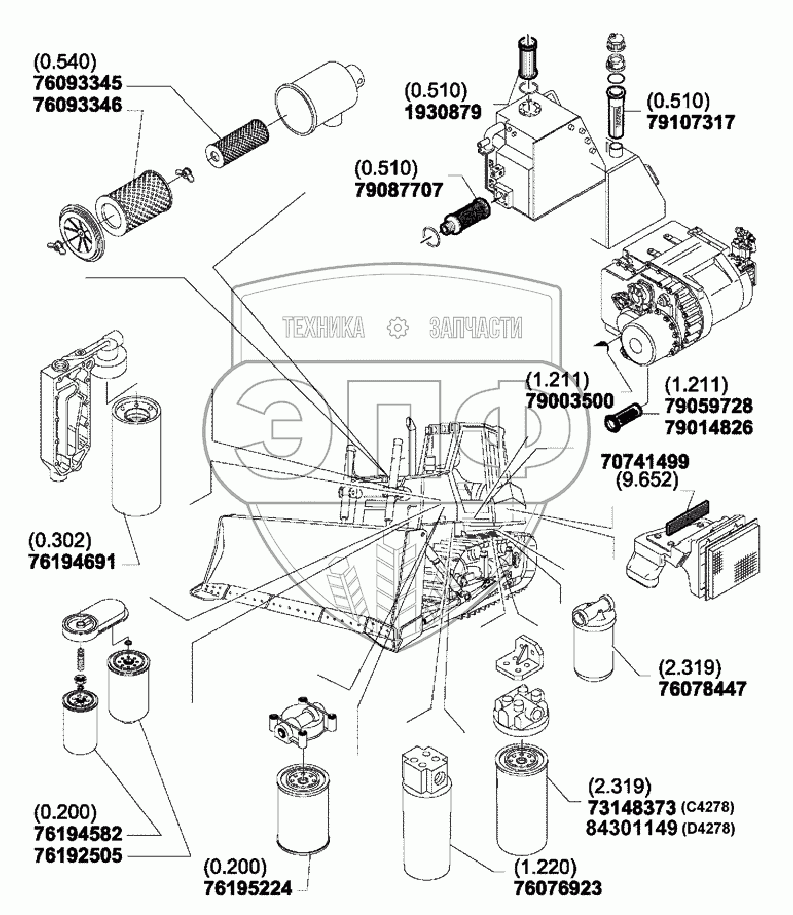 (0.540)
76093345
76093346

(0.510)
1930879

(0.510)
79107317

(0.510)
79087707

ТЕХНИКА ЗАПЧАСТИ

ЭПФ

(1.211)
79003500

(1.211)
79059728
79014826

70741499
(9.652)

(0.302)
76194691

(2.319)
76078447

(2.319)
73148373 (C4278)
84301149 (D4278)

(0.200)
76194582
76192505

(0.200)
76195224

(1.220)
76076923