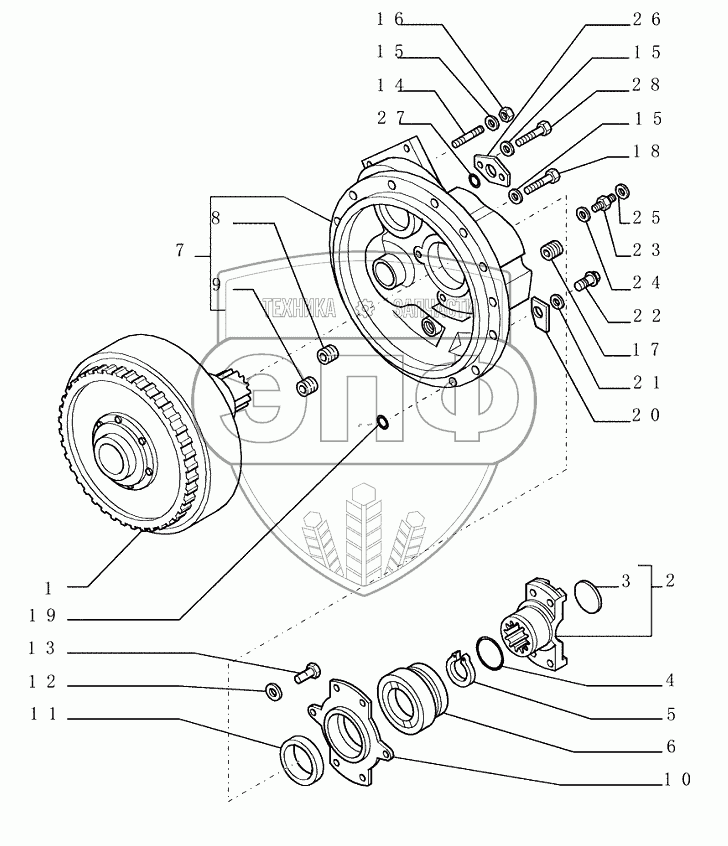 16
15
14
27
26
15
28
15
18
25
23
24
22
17
21
20
8
7
9
ТЕХНИКА ЗАПЧАСТИ
ЭПФ
1
19
13
12
11
3
2
4
5
6
10