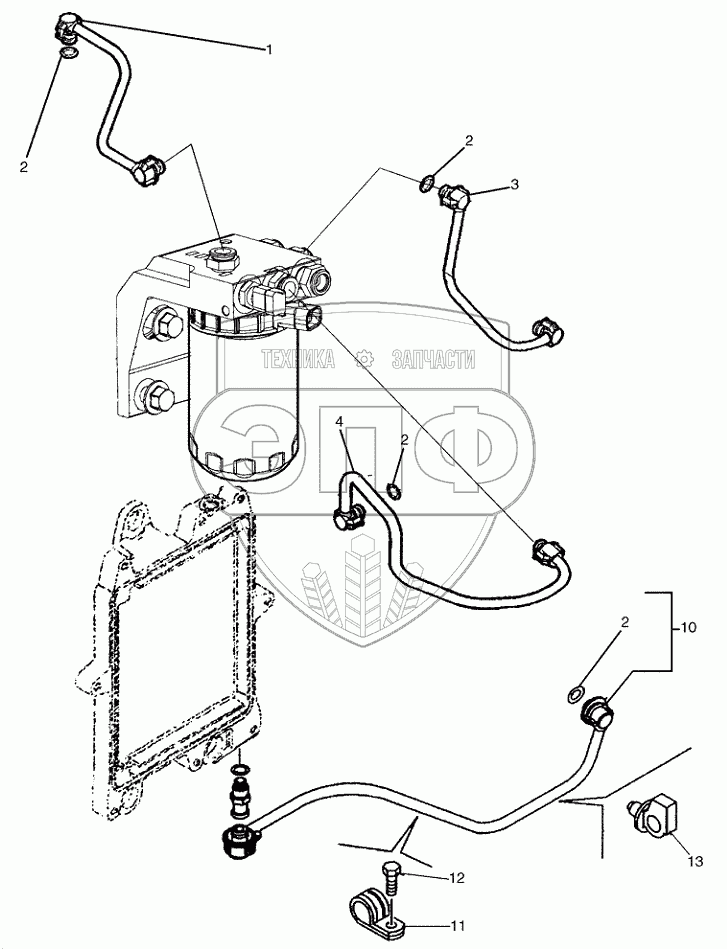 1
2
2
3
ТЕХНИКА ЗАПЧАСТИ
ЭПФ
4
2
2
10
13
12
11