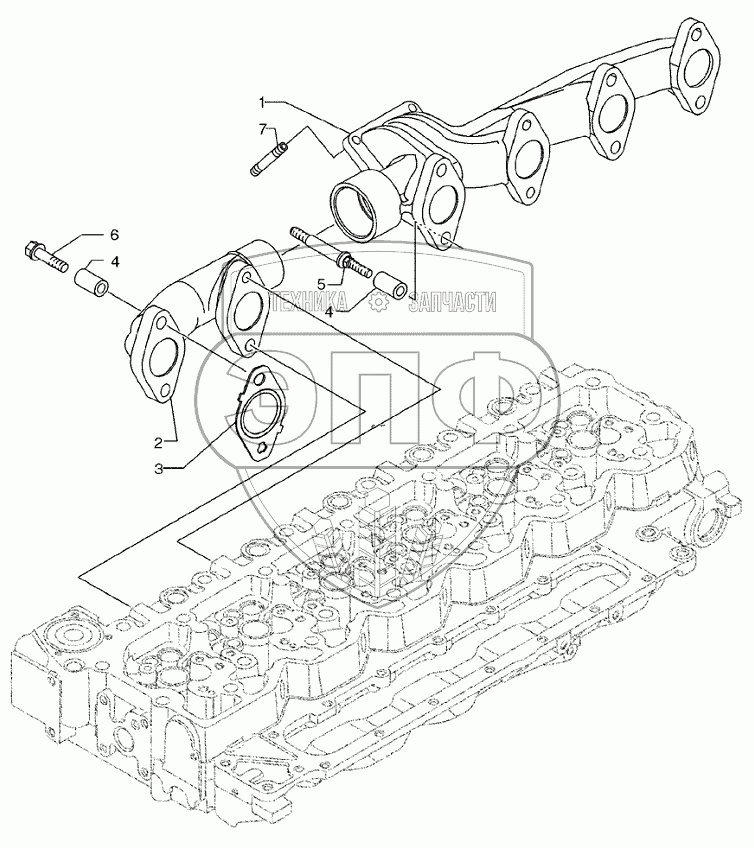 1
7
6
4
5
4
ТЕХНИКА ЗАПЧАСТИ
ЭПФ
2
3