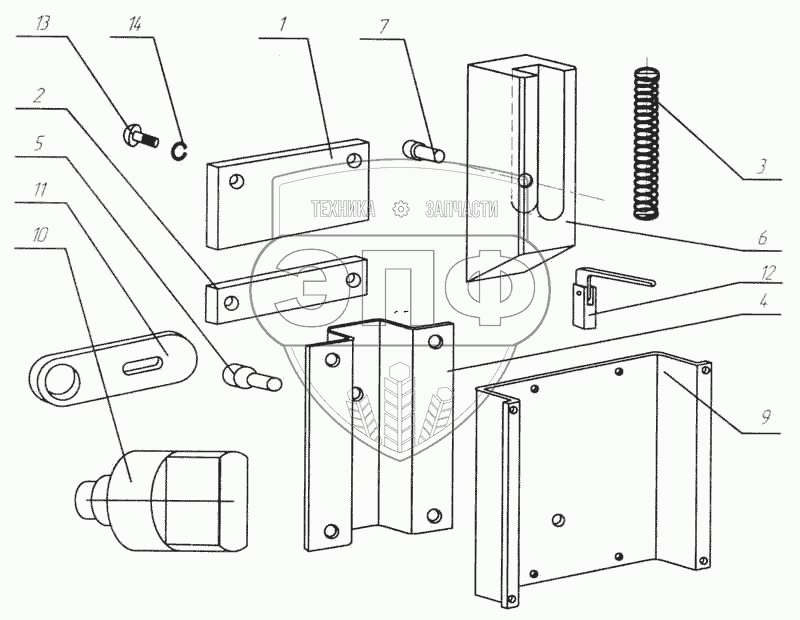 13
14
1
7
2
5
11
10
3
6
12
4
9
ТЕХНИКА
ЗАПЧАСТИ
ЗПФ