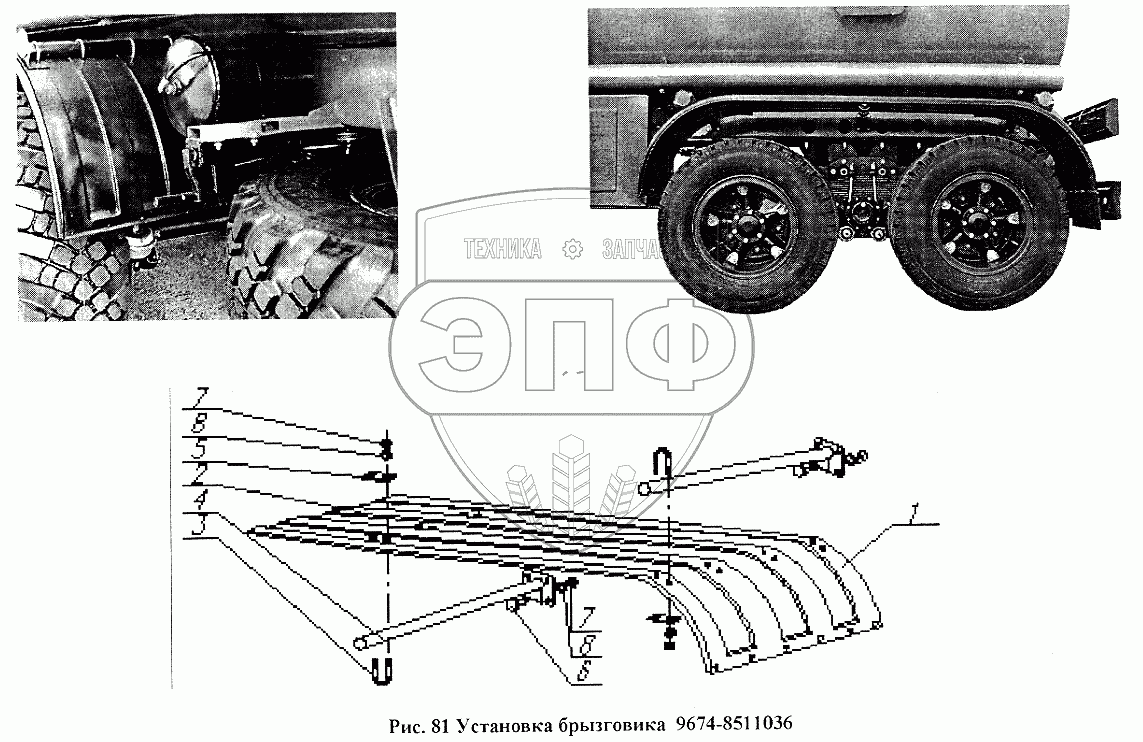 ТЕХНИКА ЗАПЧА

ЭПФ

7
8
5
2
4
3
1
7
8
6

Рис. 81 Установка брызговика 9674-8511036