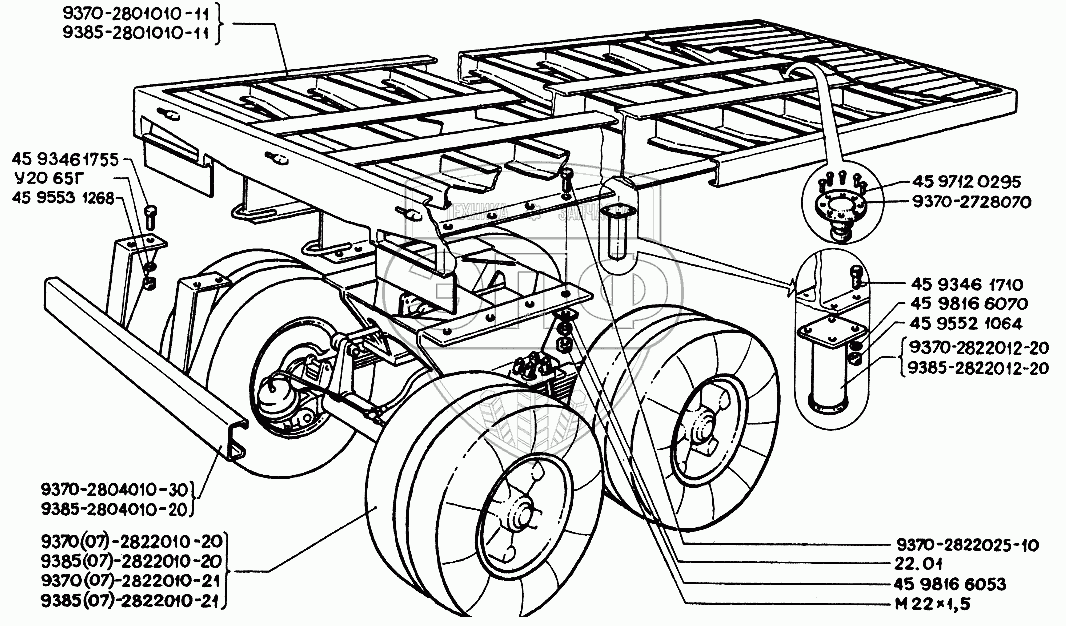 9370-2801010-11
9385-2801010-11

45 9346 1755
У20 65Г
45 9553 1268

45 9712 0295
9370-2728070

45 9346 1710
45 9816 6070
45 9552 1064
9370-2822012-20
9385-2822012-20

9370-2804010-30
9385-2804010-20

9370(07)-2822010-20
9385(07)-2822010-20
9370(07)-2822010-21
9385(07)-2822010-21

9370-2822025-10
22.01
45 9816 6053
М 22×1,5