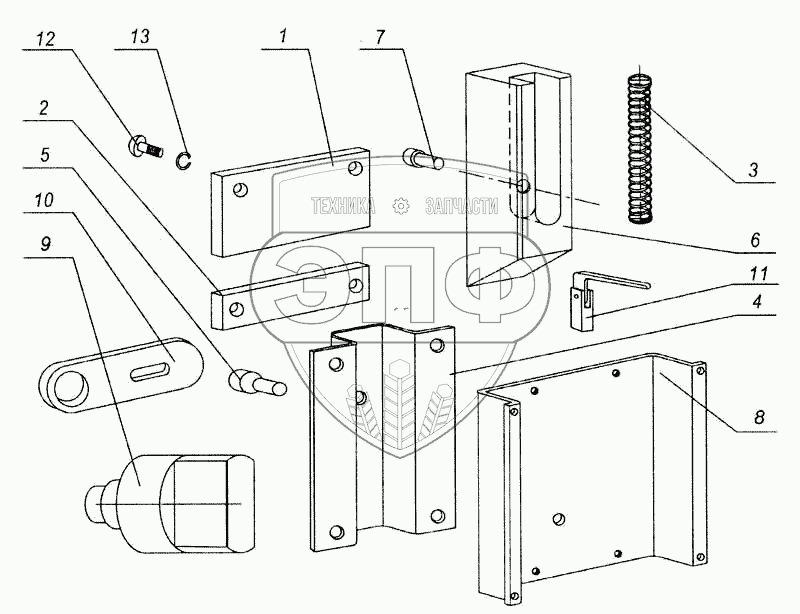 12
13
1
7
2
5
10
9
3
6
11
4
8
ТЕХНИКА ЗАПЧАСТИ
ЭПФ