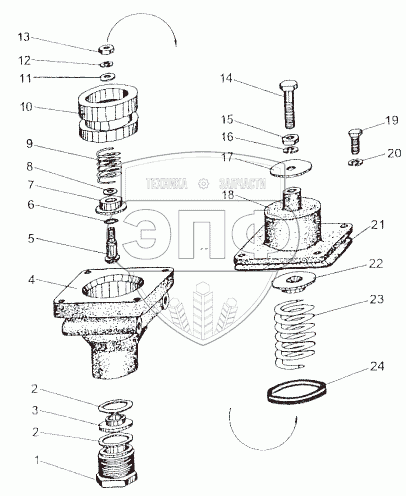 13
12
11
10
9
8
7
6
5
4
2
3
2
1
14
15
16
17
18
19
20
21
22
23
24
ТЕХНИКА ЗАПЧАСТИ
ЭПФ