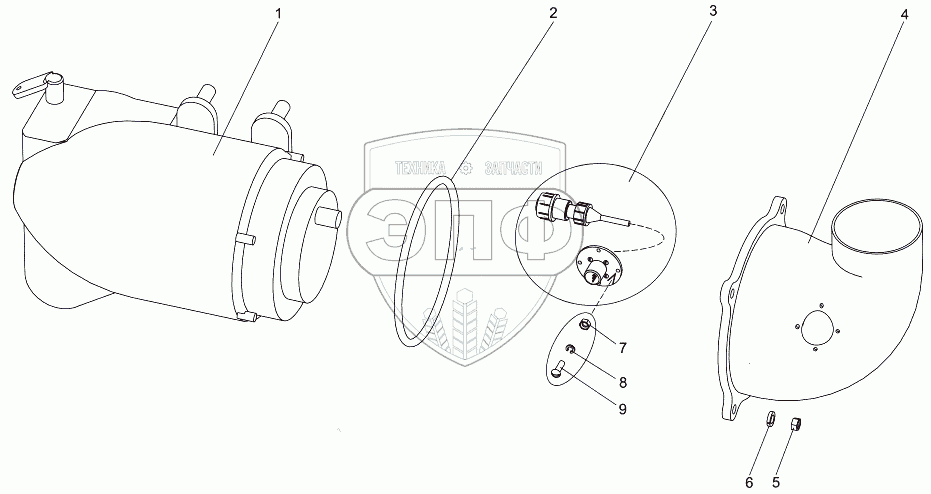 1
2
3
4
ТЕХНИКА ЗАПЧАСТИ
ЭПФ
7
8
9
6
5